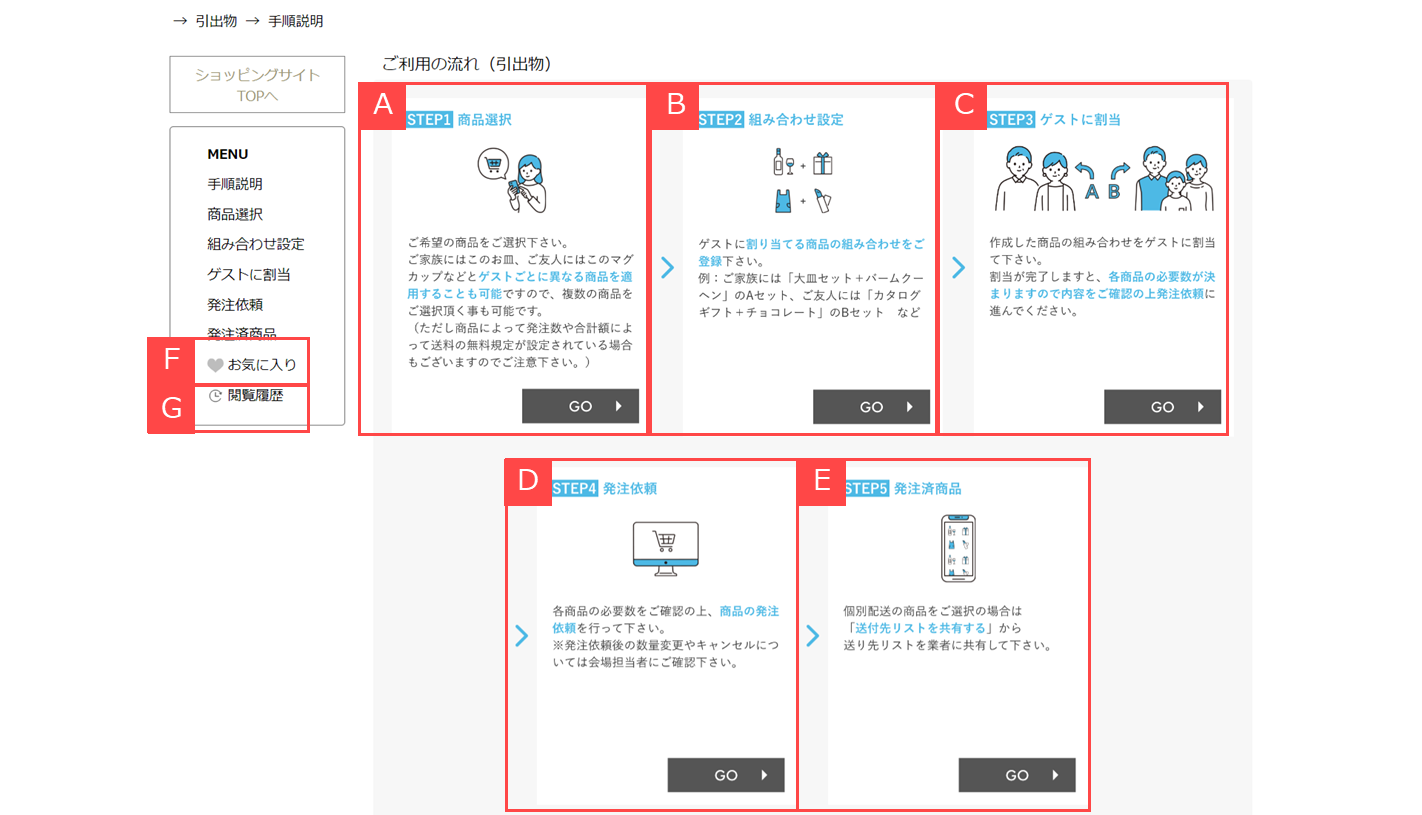 → 引出物 → 手順説明

ショッピングサイト TOPへ

MENU
手順説明
商品選択
組み合わせ設定
ゲストに割当
発注依頼
発注済商品
F
お気に入り
G
閲覧履歴

ご利用の流れ（引出物）

A
STEP1 商品選択

ご希望の商品をご選択下さい。
ご家族にはこのお皿、ご友人にはこのマグカップなどとゲストごとに異なる商品を適用することも可能ですので、複数の商品をご選択頂く事も可能です。
（ただし商品によって発注数や合計額によって送料の無料規定が設定されている場合もございますのでご注意下さい。）

GO

B
STEP2 組み合わせ設定

ゲストに割り当てる商品の組み合わせをご登録下さい。
例：ご家族には「大皿セット＋バームクーヘン」のAセット、ご友人には「カタログギフト＋チョコレート」のBセット　など

GO

C
STEP3 ゲストに割当

A B

作成した商品の組み合わせをゲストに割当て下さい。
割当が完了しますと、各商品の必要数が決まりますので内容をご確認の上発注依頼に進んでください。

GO

D
STEP4 発注依頼

各商品の必要数をご確認の上、商品の発注依頼を行って下さい。
※発注依頼後の数量変更やキャンセルについては会場担当者にご確認下さい。

GO

E
STEP5 発注済商品

個別配送の商品をご選択の場合は
「送付先リストを共有する」から
送り先リストを業者に共有して下さい。

GO